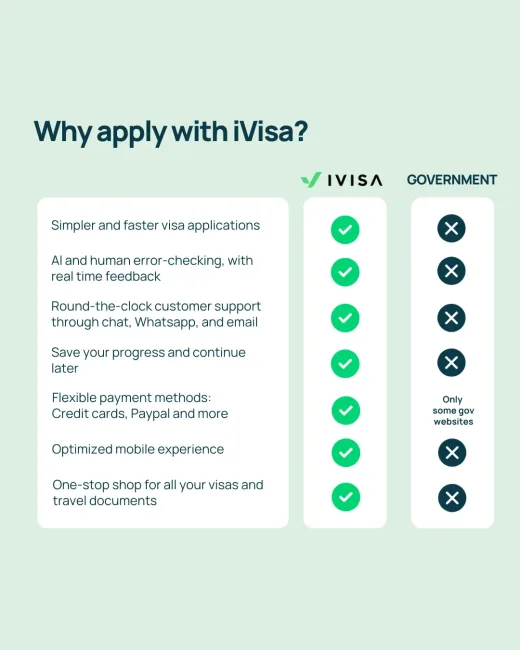 Why apply with iVisa?

| | IVISA | GOVERNMENT |
|---|---|---|
| Simpler and faster visa applications | ✓ | ✗ |
| AI and human error-checking, with real time feedback | ✓ | ✗ |
| Round-the-clock customer support through chat, Whatsapp, and email | ✓ | ✗ |
| Save your progress and continue later | ✓ | ✗ |
| Flexible payment methods: Credit cards, Paypal and more | ✓ | Only some gov websites |
| Optimized mobile experience | ✓ | ✗ |
| One-stop shop for all your visas and travel documents | ✓ | ✗ |